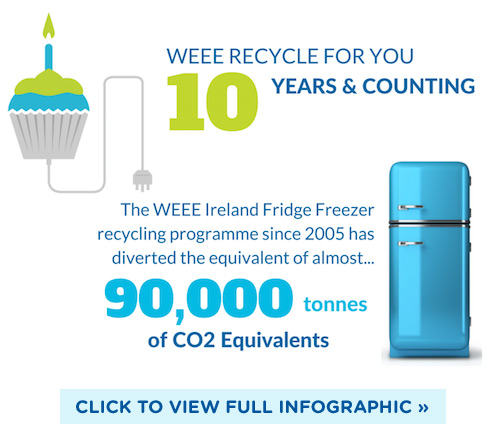 WEEE RECYCLE FOR YOU
10 YEARS & COUNTING

The WEEE Ireland Fridge Freezer recycling programme since 2005 has diverted the equivalent of almost...

90,000 tonnes of CO2 Equivalents

CLICK TO VIEW FULL INFOGRAPHIC »